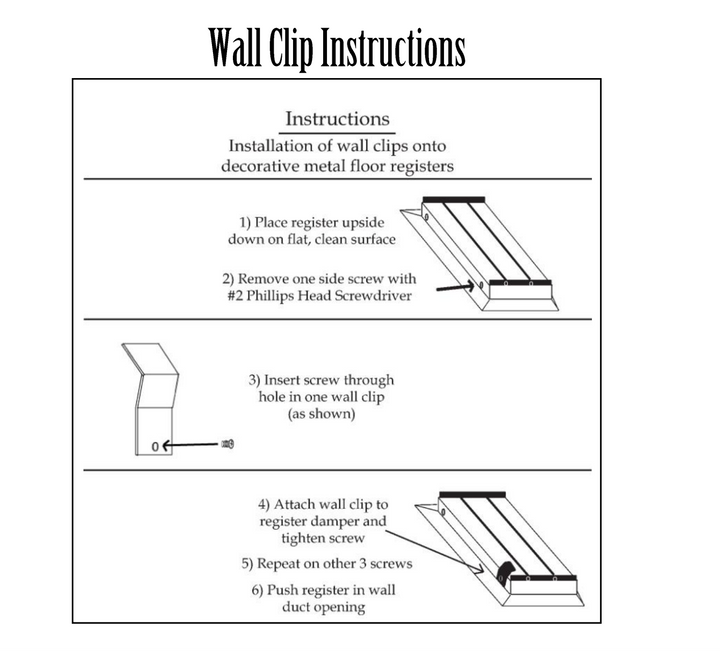 Wall Clip Instructions

Instructions

Installation of wall clips onto decorative metal floor registers

1) Place register upside down on flat, clean surface

2) Remove one side screw with #2 Phillips Head Screwdriver

3) Insert screw through hole in one wall clip (as shown)

4) Attach wall clip to register damper and tighten screw

5) Repeat on other 3 screws

6) Push register in wall duct opening